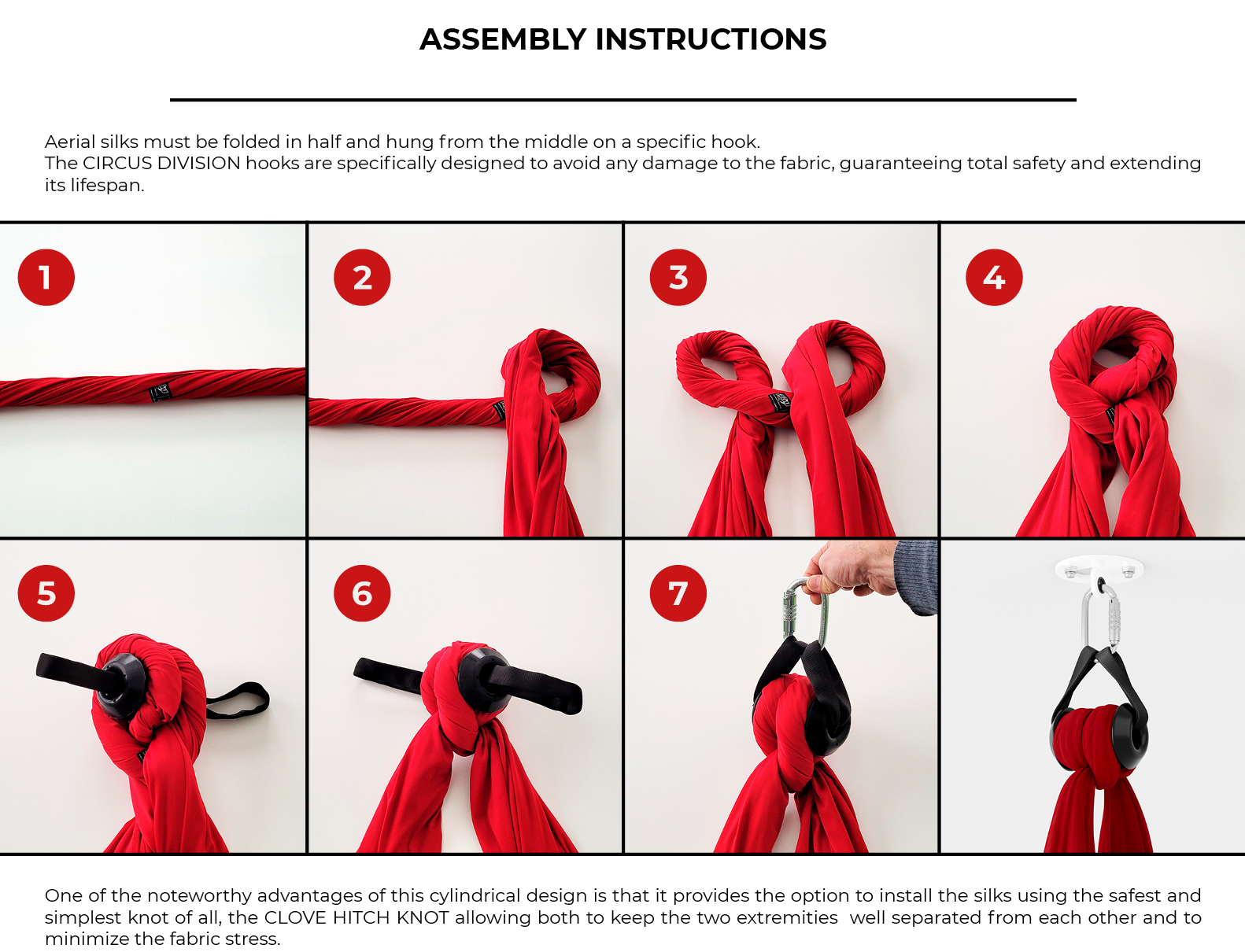 ASSEMBLY INSTRUCTIONS

Aerial silks must be folded in half and hung from the middle on a specific hook.
The CIRCUS DIVISION hooks are specifically designed to avoid any damage to the fabric, guaranteeing total safety and extending its lifespan.

1

2

3

4

5

6

7

One of the noteworthy advantages of this cylindrical design is that it provides the option to install the silks using the safest and simplest knot of all, the CLOVE HITCH KNOT allowing both to keep the two extremities well separated from each other and to minimize the fabric stress.